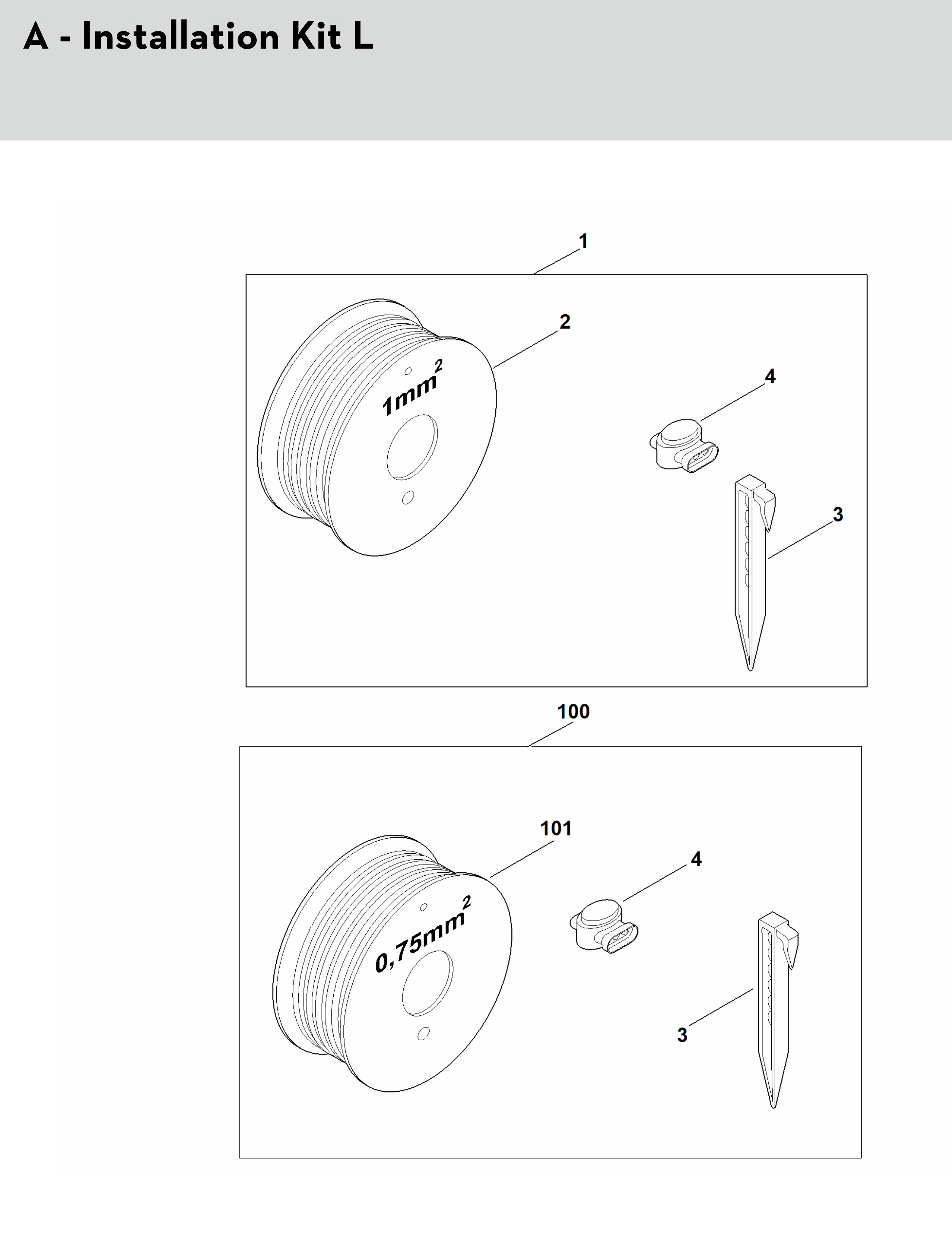 A - Installation Kit L

1

2

$1mm^2$

4

3

100

101

$0,75mm^2$

4

3